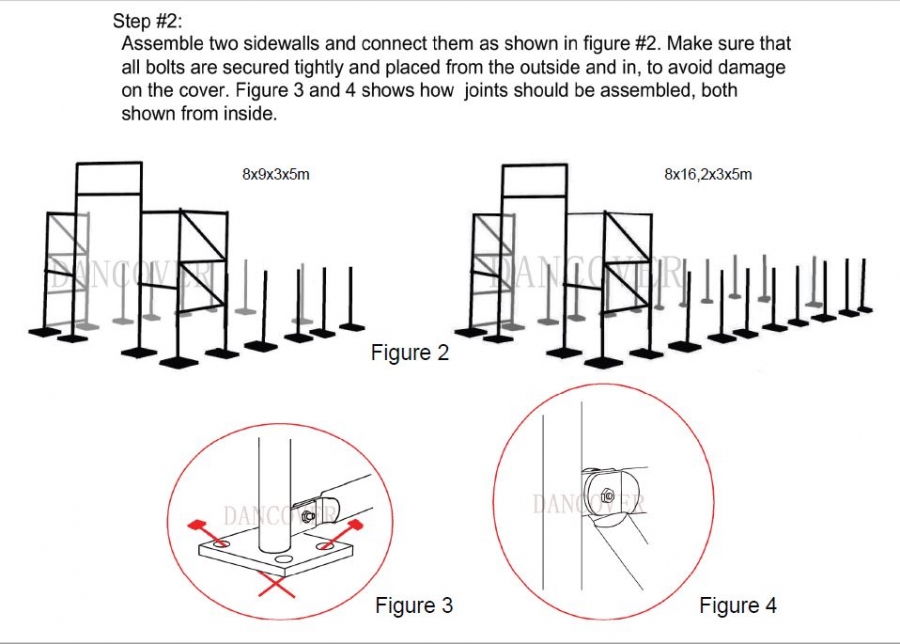 Step #2:
Assemble two sidewalls and connect them as shown in figure #2. Make sure that all bolts are secured tightly and placed from the outside and in, to avoid damage on the cover. Figure 3 and 4 shows how joints should be assembled, both shown from inside.

8x9x3x5m

8x16,2x3x5m

DANCOVER

DANCOVER

Figure 2

DANCOVER

DANCOVER

Figure 3

Figure 4